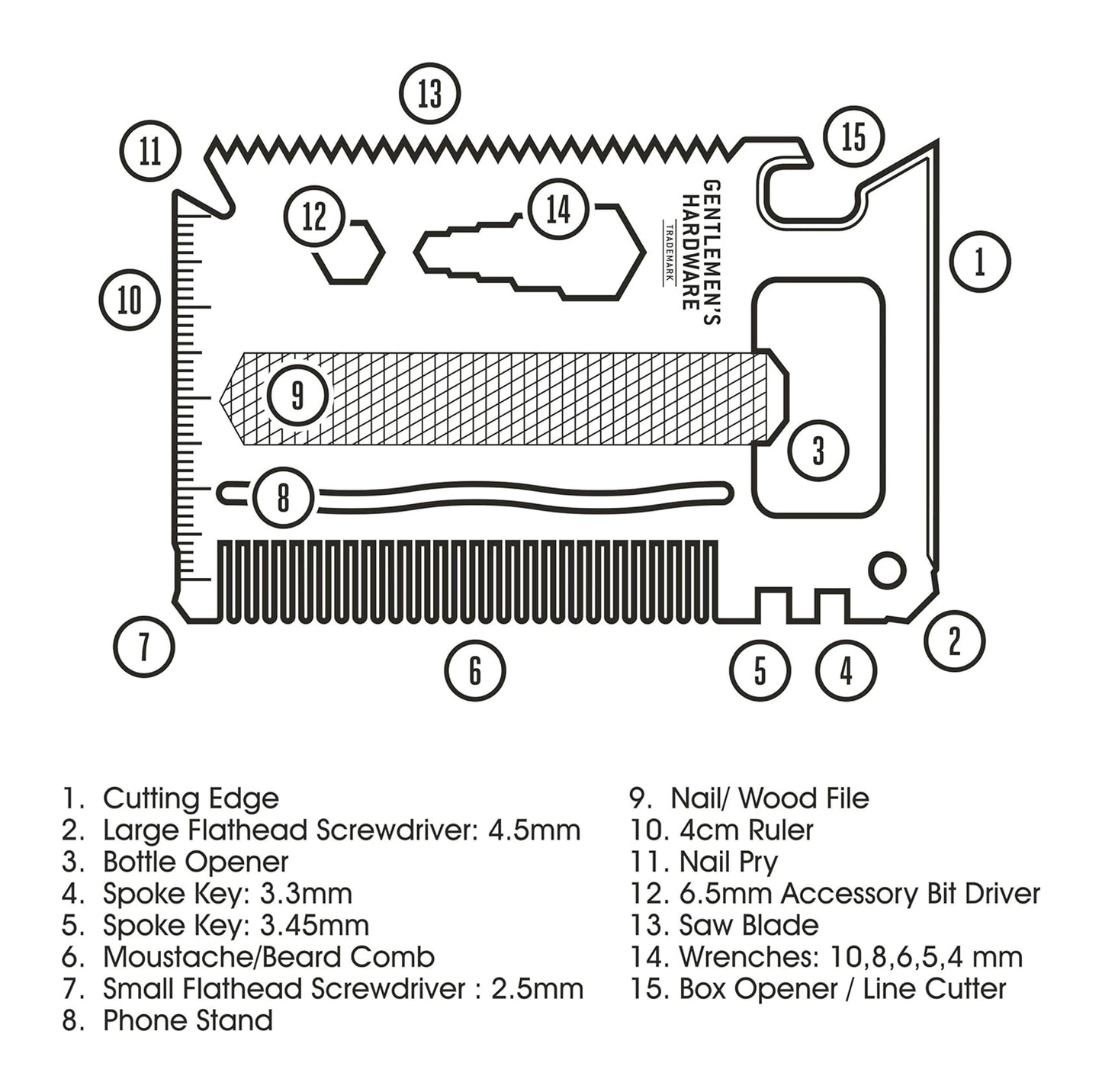 13

11

15

12

14

GENTLEMEN'S HARDWARE

TRADEMARK

1

10

9

3

8

7

6

5

4

2

1. Cutting Edge
2. Large Flathead Screwdriver: 4.5mm
3. Bottle Opener
4. Spoke Key: 3.3mm
5. Spoke Key: 3.45mm
6. Moustache/Beard Comb
7. Small Flathead Screwdriver : 2.5mm
8. Phone Stand

9. Nail/ Wood File
10. 4cm Ruler
11. Nail Pry
12. 6.5mm Accessory Bit Driver
13. Saw Blade
14. Wrenches: 10,8,6,5,4 mm
15. Box Opener / Line Cutter